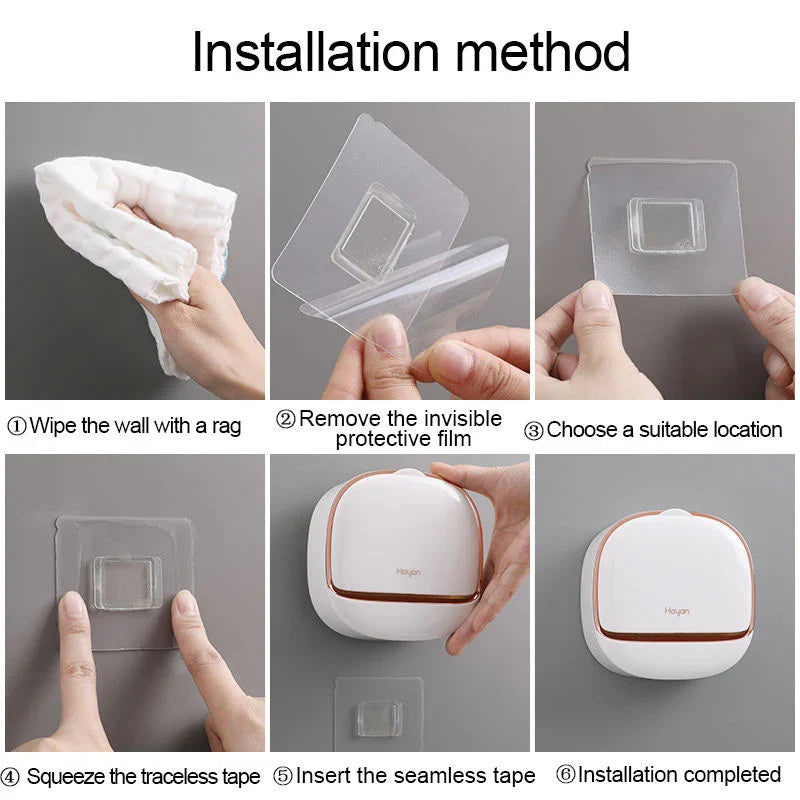 Installation method

①Wipe the wall with a rag

②Remove the invisible protective film

③Choose a suitable location

Hayan

Hayan

④ Squeeze the traceless tape

⑤Insert the seamless tape

⑥Installation completed